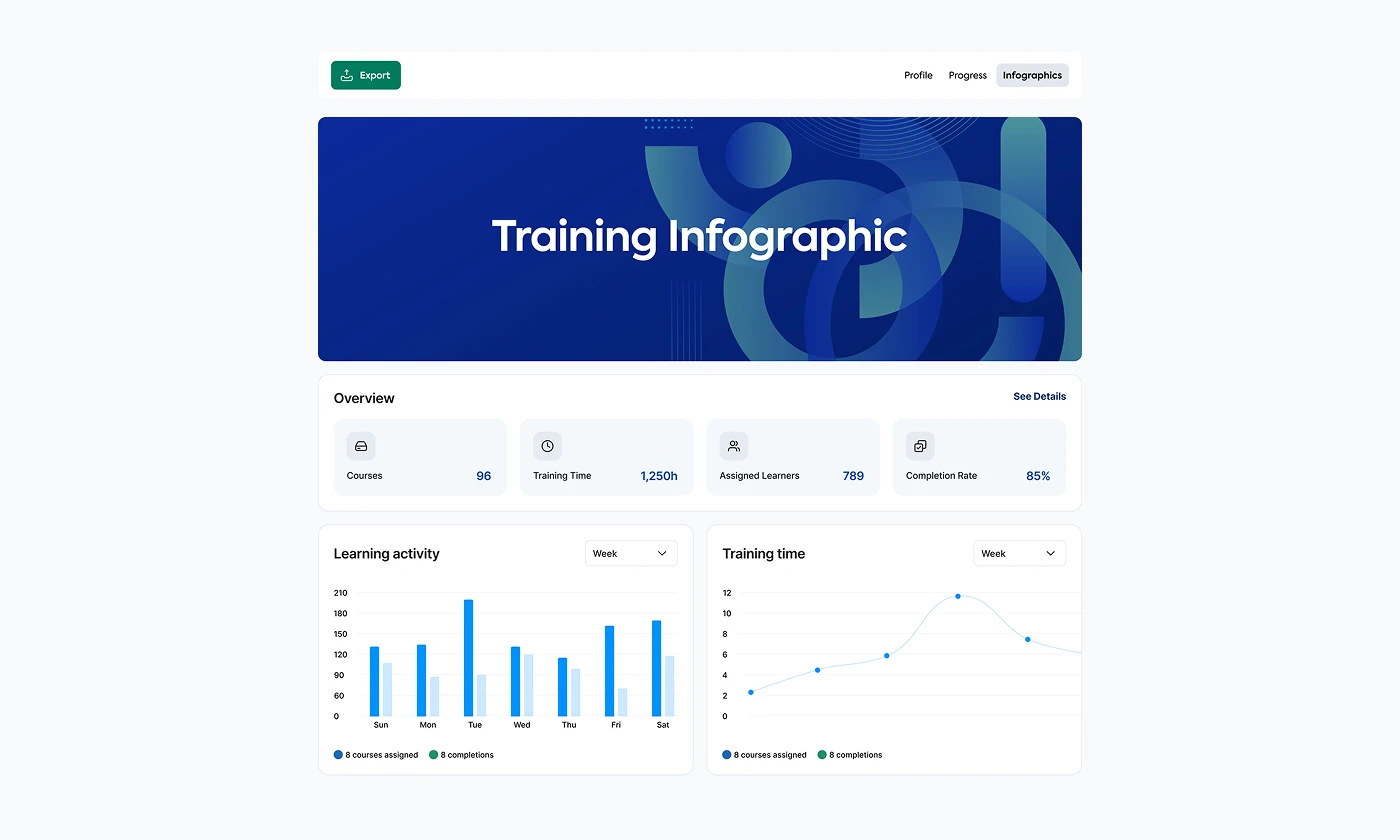 Export

Profile Progress Infographics

Training Infographic

Overview

See Details

Courses 96

Training Time 1,250h

Assigned Learners 789

Completion Rate 85%

Learning activity

Week

210
180
150
120
90
60
0

Sun Mon Tue Wed Thu Fri Sat

8 courses assigned 8 completions

Training time

Week

12
10
8
6
4
2
0

8 courses assigned 8 completions